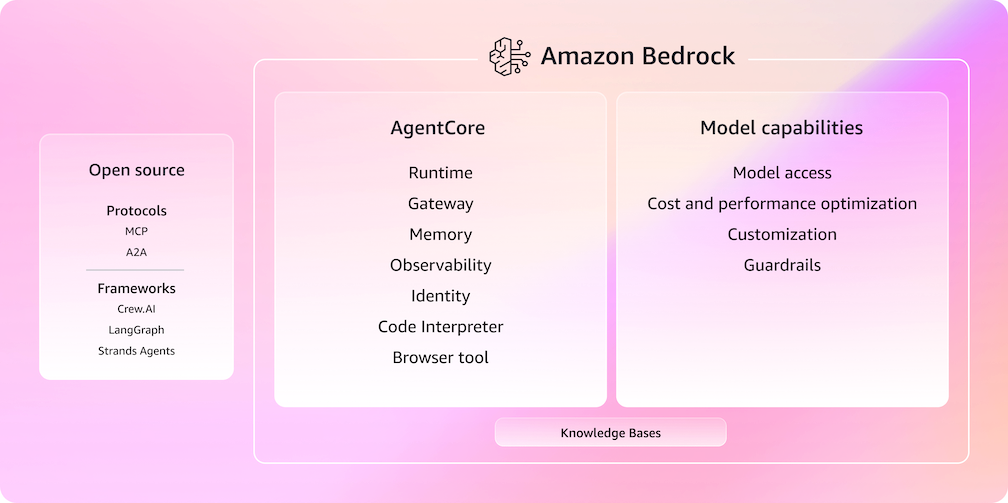 Open source

Protocols
MCP
A2A

Frameworks
Crew.AI
LangGraph
Strands Agents

Amazon Bedrock

AgentCore
Runtime
Gateway
Memory
Observability
Identity
Code Interpreter
Browser tool

Model capabilities
Model access
Cost and performance optimization
Customization
Guardrails

Knowledge Bases